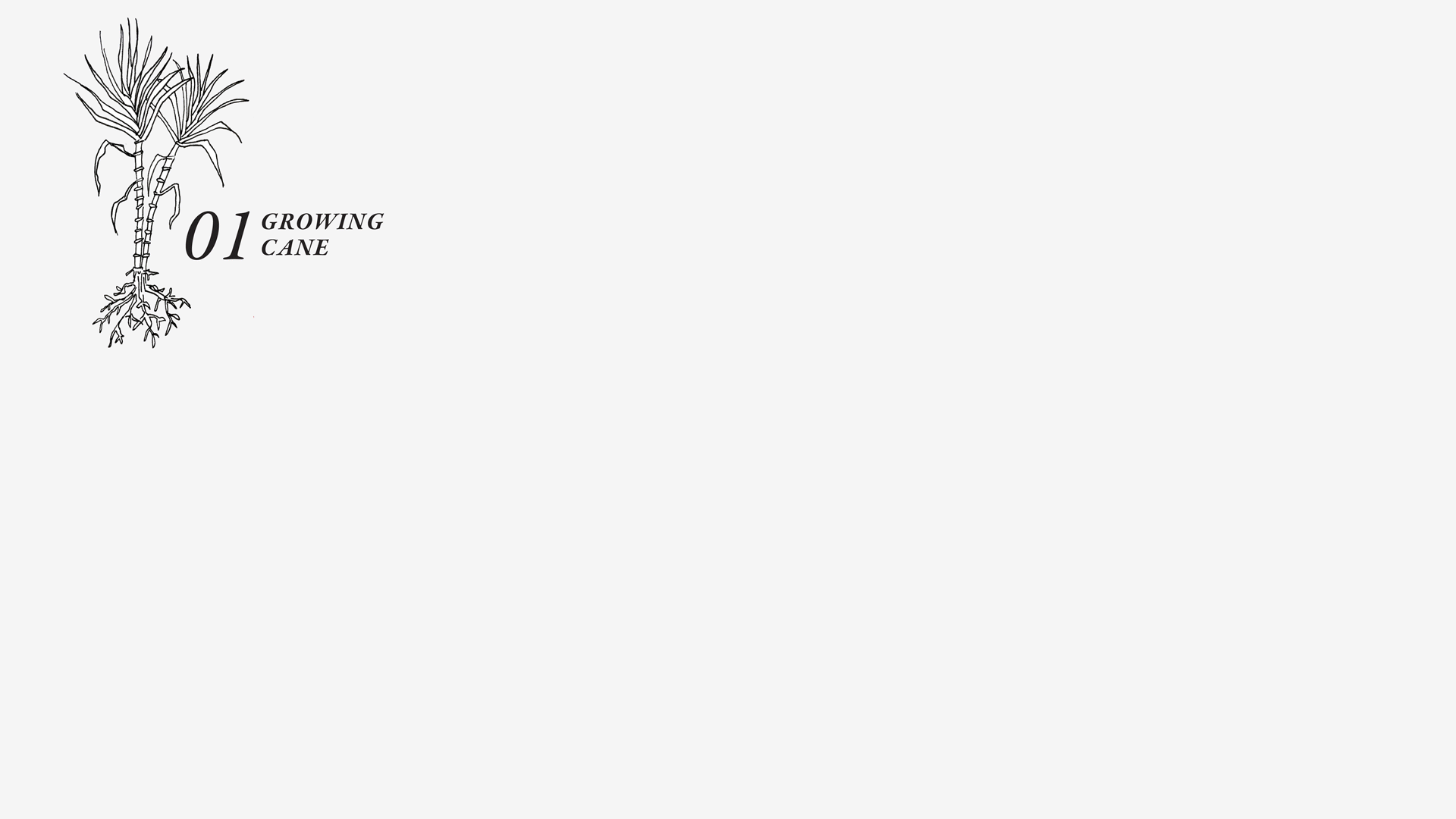 01 GROWING CANE